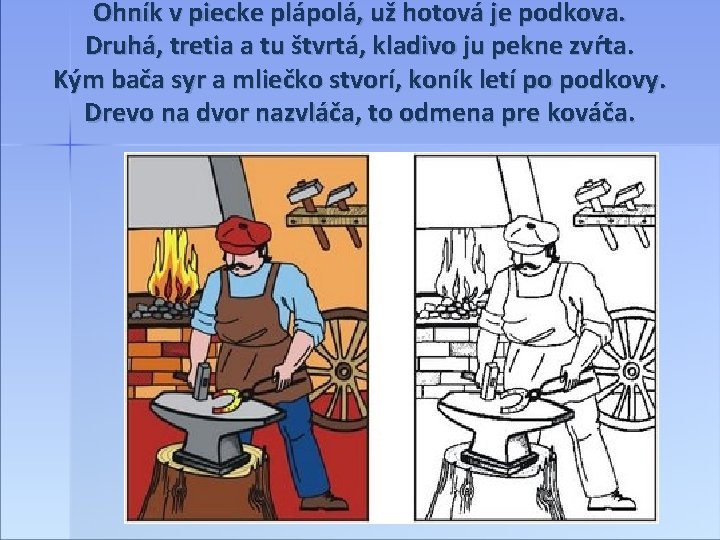 Ohník v piecke plápolá, už hotová je podkova.
Druhá, tretia a tu štvrtá, kladivo ju pekne zvŕta.
Kým bača syr a mliečko stvorí, koník letí po podkovy.
Drevo na dvor nazvláča, to odmena pre kováča.