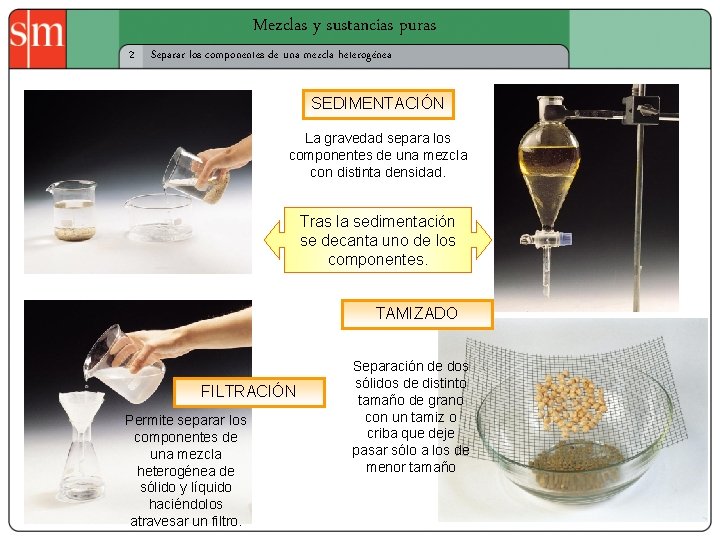 sm

Mezclas y sustancias puras

2 Separar los componentes de una mezcla heterogénea

SEDIMENTACIÓN

La gravedad separa los componentes de una mezcla con distinta densidad.

Tras la sedimentación se decanta uno de los componentes.

TAMIZADO

Separación de dos sólidos de distinto tamaño de grano con un tamiz o criba que deje pasar sólo a los de menor tamaño

FILTRACIÓN

Permite separar los componentes de una mezcla heterogénea de sólido y líquido haciéndolos atravesar un filtro.