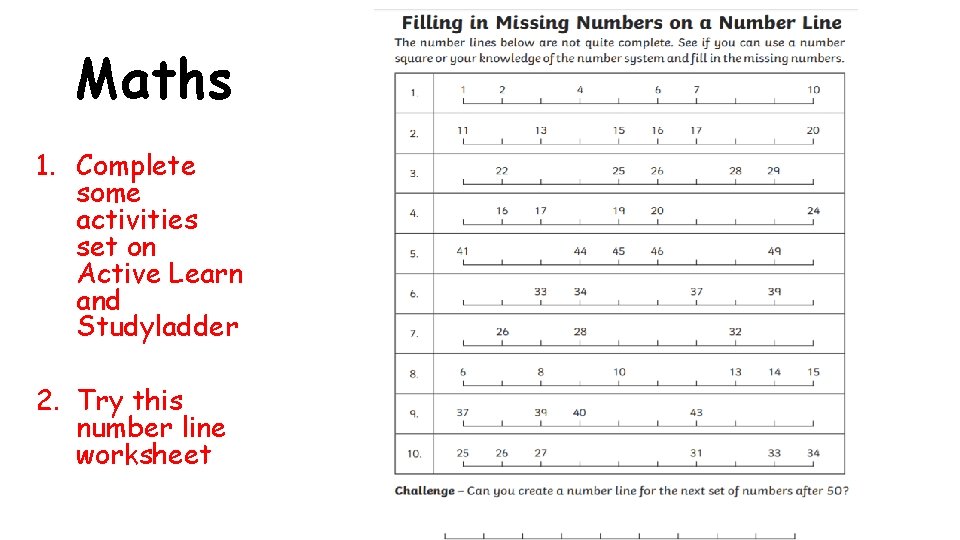 Maths

1. Complete some activities set on Active Learn and Studyladder

2. Try this number line worksheet

Filling in Missing Numbers on a Number Line

The number lines below are not quite complete. See if you can use a number square or your knowledge of the number system and fill in the missing numbers.

| | |
|---|---|
| 1. | 1 2 4 6 7 10 |
| 2. | 11 13 15 16 17 20 |
| 3. | 22 25 26 28 29 |
| 4. | 16 17 19 20 24 |
| 5. | 41 44 45 46 49 |
| 6. | 33 34 37 39 |
| 7. | 26 28 32 |
| 8. | 6 8 10 13 14 15 |
| 9. | 37 39 40 43 |
| 10. | 25 26 27 31 33 34 |

Challenge – Can you create a number line for the next set of numbers after 50?