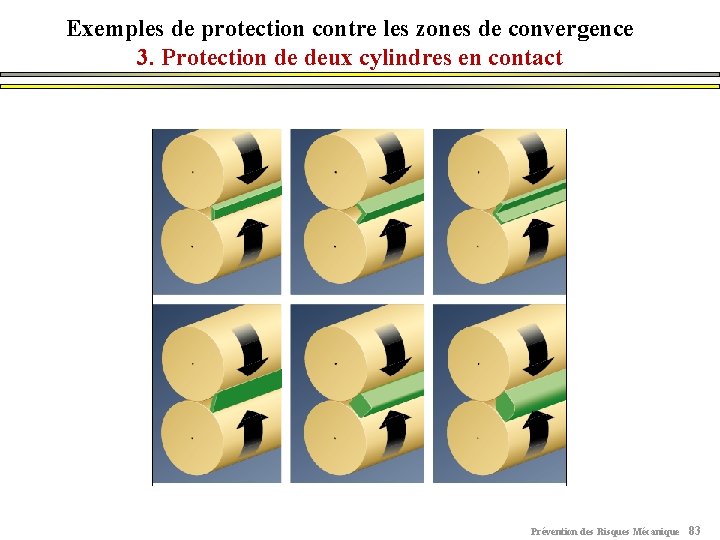 Exemples de protection contre les zones de convergence
3. Protection de deux cylindres en contact

Prévention des Risques Mécanique 83