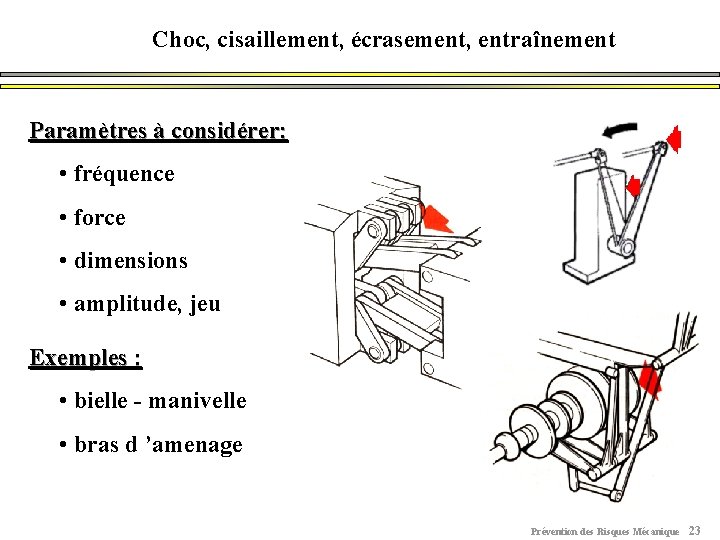 Choc, cisaillement, écrasement, entraînement

Paramètres à considérer:

• fréquence

• force

• dimensions

• amplitude, jeu

Exemples :

• bielle - manivelle

• bras d ’amenage

Prévention des Risques Mécanique 23