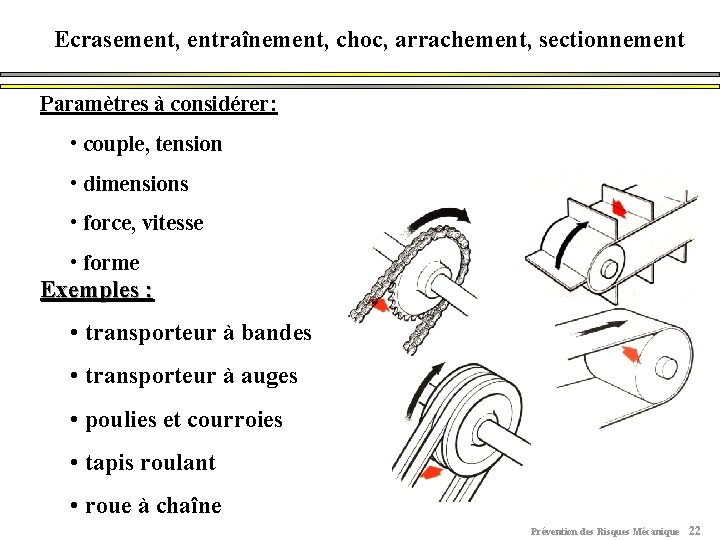 Ecrasement, entraînement, choc, arrachement, sectionnement

Paramètres à considérer:

• couple, tension

• dimensions

• force, vitesse

• forme

Exemples :

• transporteur à bandes

• transporteur à auges

• poulies et courroies

• tapis roulant

• roue à chaîne

Prévention des Risques Mécanique 22