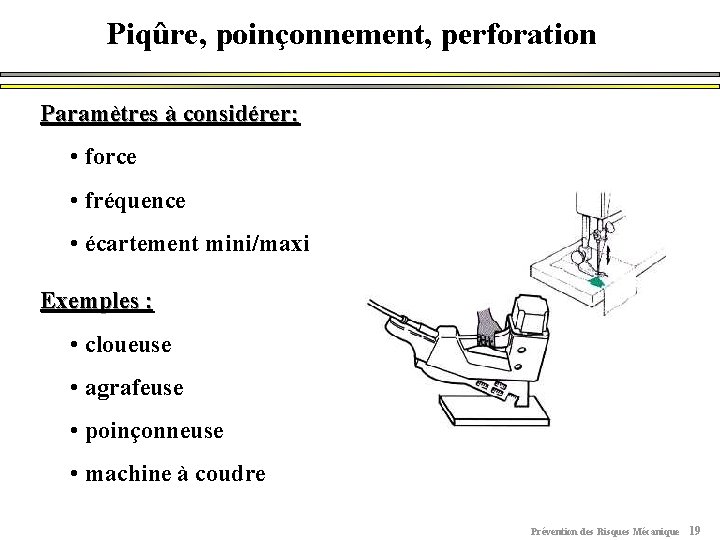 Piqûre, poinçonnement, perforation

Paramètres à considérer:

• force

• fréquence

• écartement mini/maxi

Exemples :

• cloueuse

• agrafeuse

• poinçonneuse

• machine à coudre

Prévention des Risques Mécanique 19