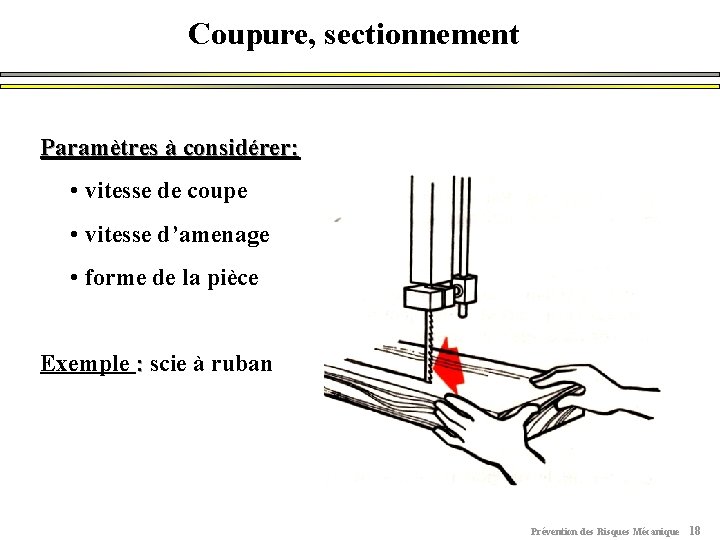 Coupure, sectionnement

Paramètres à considérer:

• vitesse de coupe

• vitesse d'amenage

• forme de la pièce

Exemple : scie à ruban

Prévention des Risques Mécanique 18