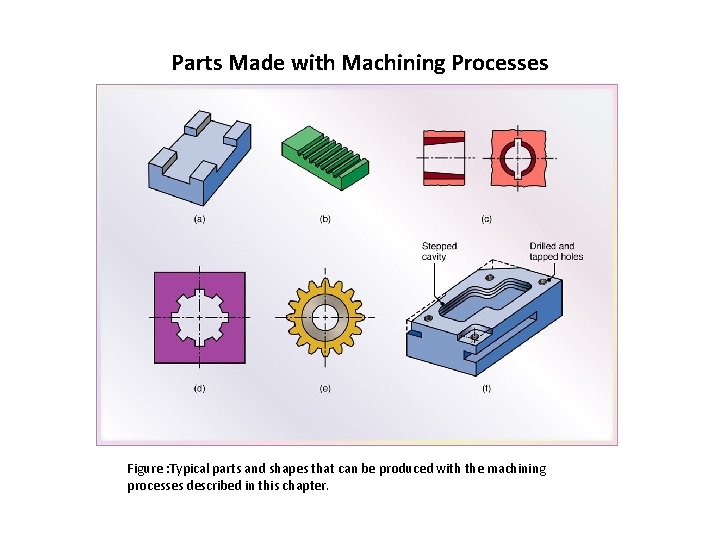 Parts Made with Machining Processes

(a)

(b)

(c)

Stepped cavity

Drilled and tapped holes

(d)

(e)

(f)

Figure :Typical parts and shapes that can be produced with the machining processes described in this chapter.