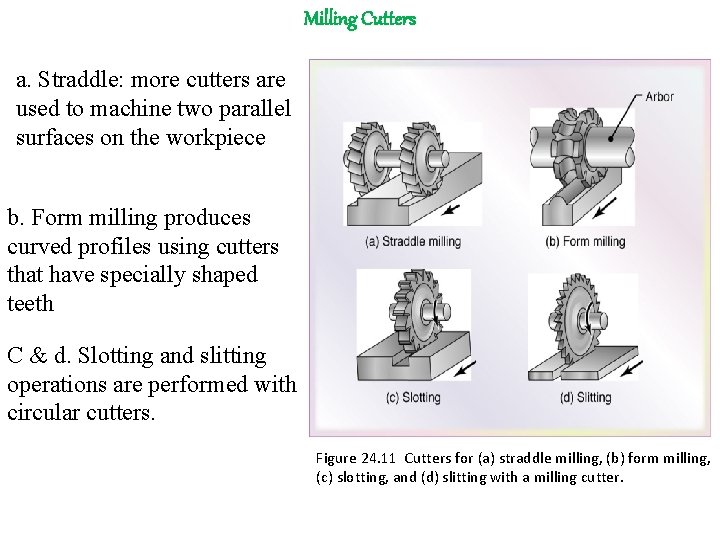 Milling Cutters

a. Straddle: more cutters are used to machine two parallel surfaces on the workpiece

b. Form milling produces curved profiles using cutters that have specially shaped teeth

C & d. Slotting and slitting operations are performed with circular cutters.

Arbor

(a) Straddle milling

(b) Form milling

(c) Slotting

(d) Slitting

Figure 24.11 Cutters for (a) straddle milling, (b) form milling, (c) slotting, and (d) slitting with a milling cutter.