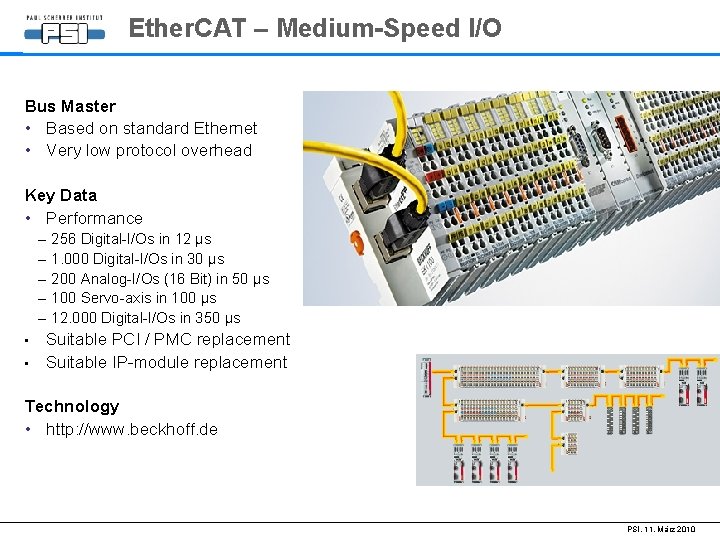 PAUL SCHERRER INSTITUT
PSI

EtherCAT – Medium-Speed I/O

Bus Master
• Based on standard Ethernet
• Very low protocol overhead

Key Data
• Performance
– 256 Digital-I/Os in 12 µs
– 1.000 Digital-I/Os in 30 µs
– 200 Analog-I/Os (16 Bit) in 50 µs
– 100 Servo-axis in 100 µs
– 12.000 Digital-I/Os in 350 µs
• Suitable PCI / PMC replacement
• Suitable IP-module replacement

Technology
• http://www.beckhoff.de

PSI, 11. März 2010