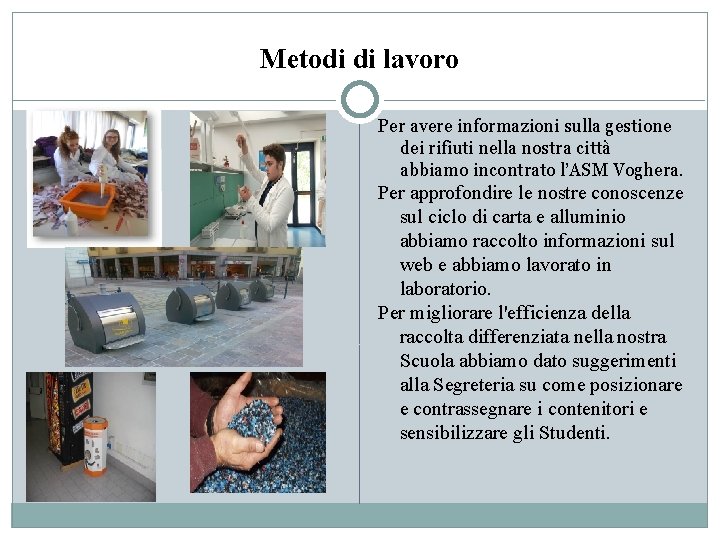 Metodi di lavoro

Per avere informazioni sulla gestione dei rifiuti nella nostra città abbiamo incontrato l'ASM Voghera.

Per approfondire le nostre conoscenze sul ciclo di carta e alluminio abbiamo raccolto informazioni sul web e abbiamo lavorato in laboratorio.

Per migliorare l'efficienza della raccolta differenziata nella nostra Scuola abbiamo dato suggerimenti alla Segreteria su come posizionare e contrassegnare i contenitori e sensibilizzare gli Studenti.