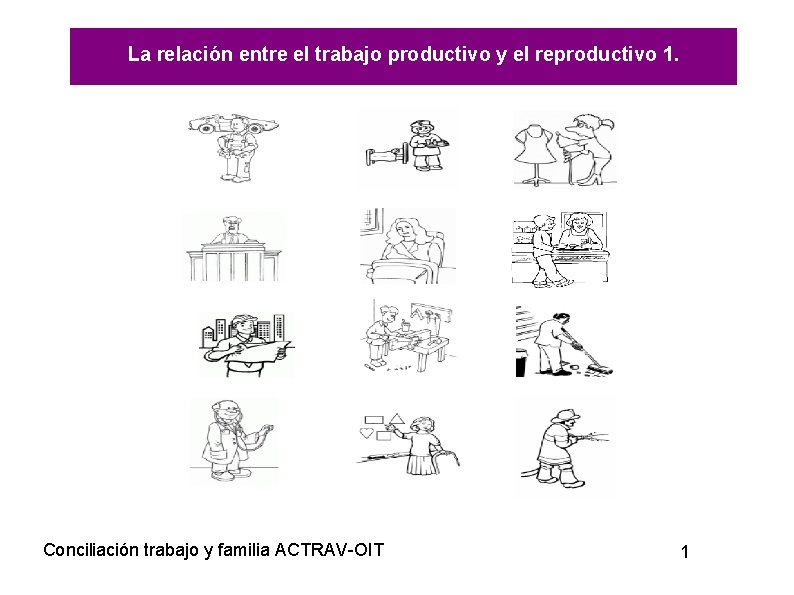 La relación entre el trabajo productivo y el reproductivo 1.

Conciliación trabajo y familia ACTRAV-OIT

1