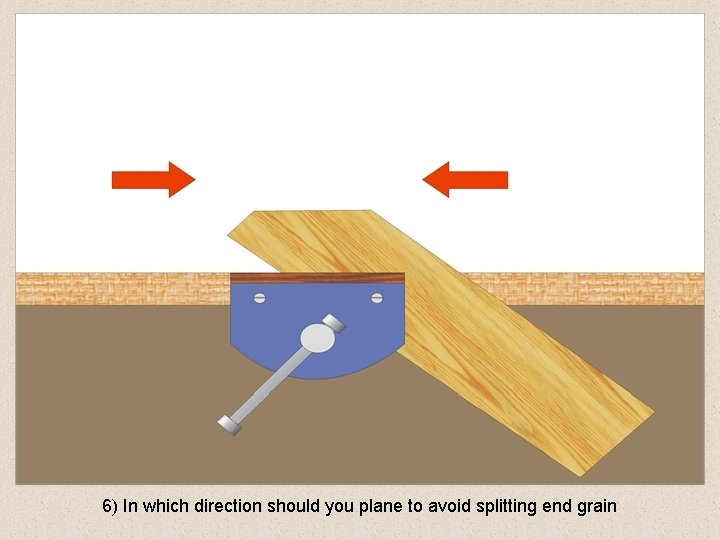 6) In which direction should you plane to avoid splitting end grain