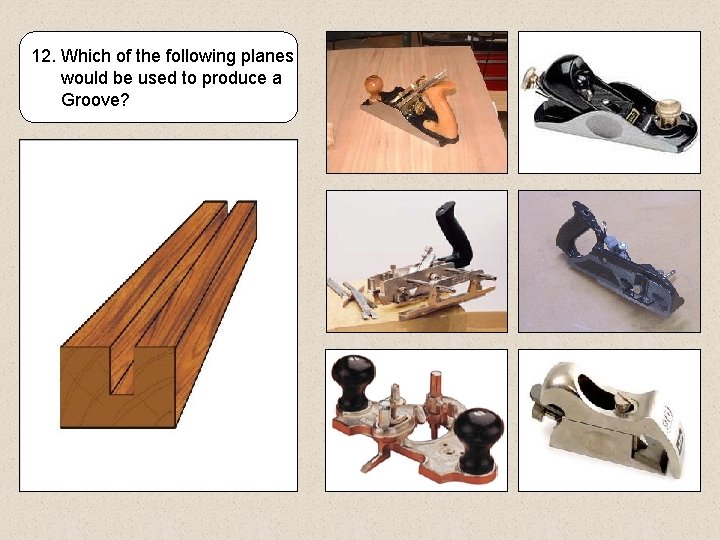 12. Which of the following planes would be used to produce a Groove?