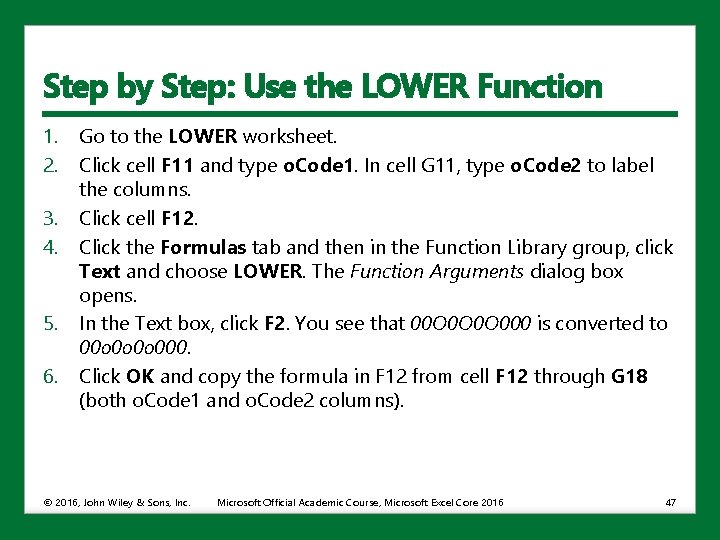 Step by Step: Use the LOWER Function

1. Go to the LOWER worksheet.
2. Click cell F11 and type oCode1. In cell G11, type oCode2 to label the columns.
3. Click cell F12.
4. Click the Formulas tab and then in the Function Library group, click Text and choose LOWER. The Function Arguments dialog box opens.
5. In the Text box, click F2. You see that 00O0O0O000 is converted to 00o0o0o000.
6. Click OK and copy the formula in F12 from cell F12 through G18 (both oCode1 and oCode2 columns).

© 2016, John Wiley & Sons, Inc. Microsoft Official Academic Course, Microsoft Excel Core 2016 47