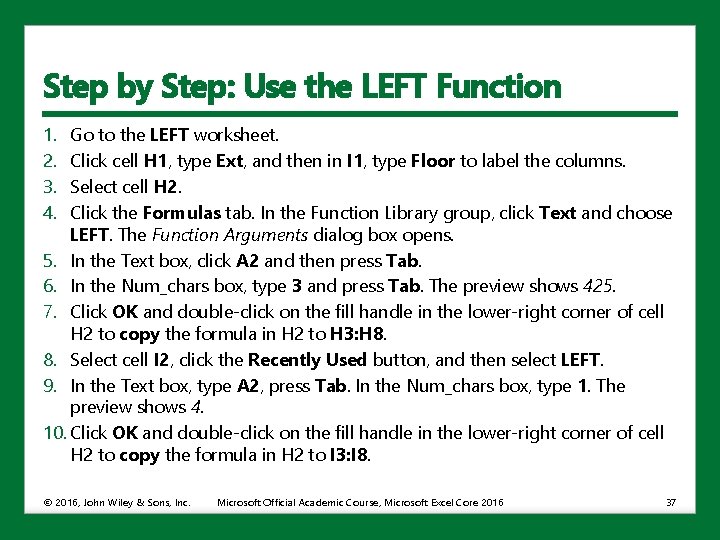 Step by Step: Use the LEFT Function

1. Go to the LEFT worksheet.
2. Click cell H1, type Ext, and then in I1, type Floor to label the columns.
3. Select cell H2.
4. Click the Formulas tab. In the Function Library group, click Text and choose LEFT. The Function Arguments dialog box opens.
5. In the Text box, click A2 and then press Tab.
6. In the Num_chars box, type 3 and press Tab. The preview shows 425.
7. Click OK and double-click on the fill handle in the lower-right corner of cell H2 to copy the formula in H2 to H3:H8.
8. Select cell I2, click the Recently Used button, and then select LEFT.
9. In the Text box, type A2, press Tab. In the Num_chars box, type 1. The preview shows 4.
10. Click OK and double-click on the fill handle in the lower-right corner of cell H2 to copy the formula in H2 to I3:I8.

© 2016, John Wiley & Sons, Inc. Microsoft Official Academic Course, Microsoft Excel Core 2016 37