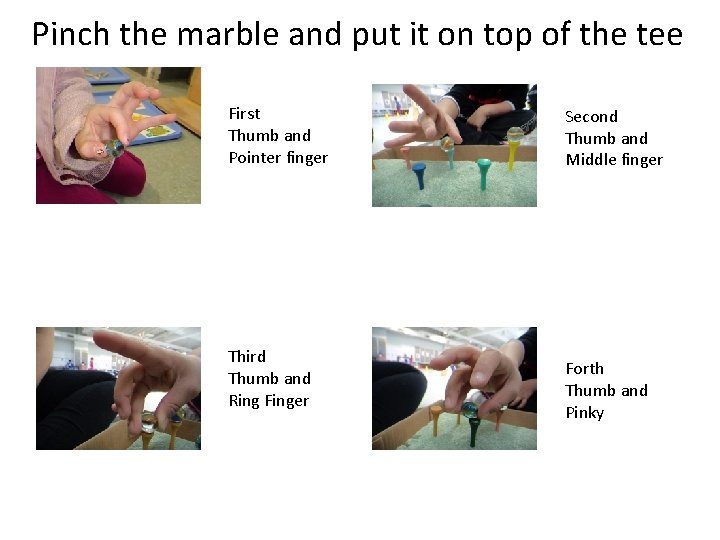 Pinch the marble and put it on top of the tee

First
Thumb and
Pointer finger

Second
Thumb and
Middle finger

Third
Thumb and
Ring Finger

Forth
Thumb and
Pinky