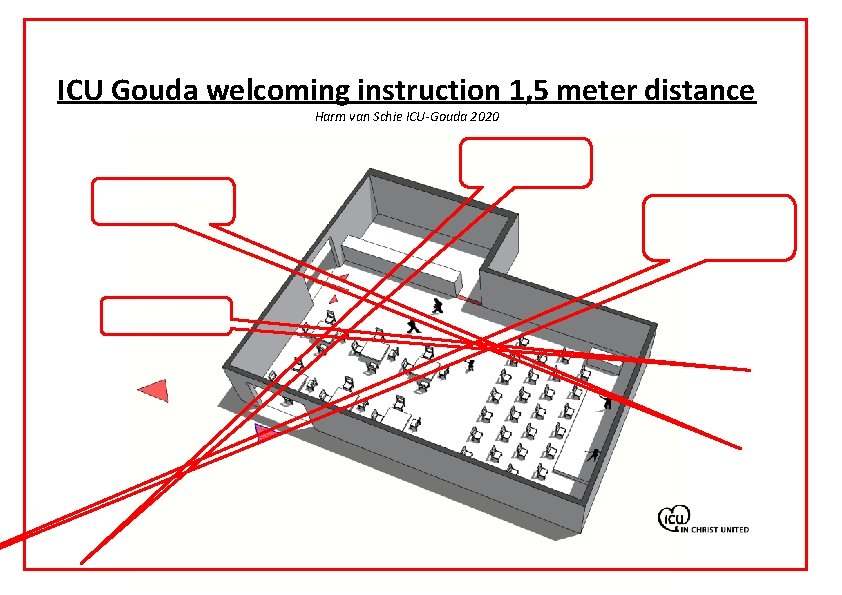 ICU Gouda welcoming instruction 1,5 meter distance

Harm van Schie ICU-Gouda 2020

ICU IN CHRIST UNITED