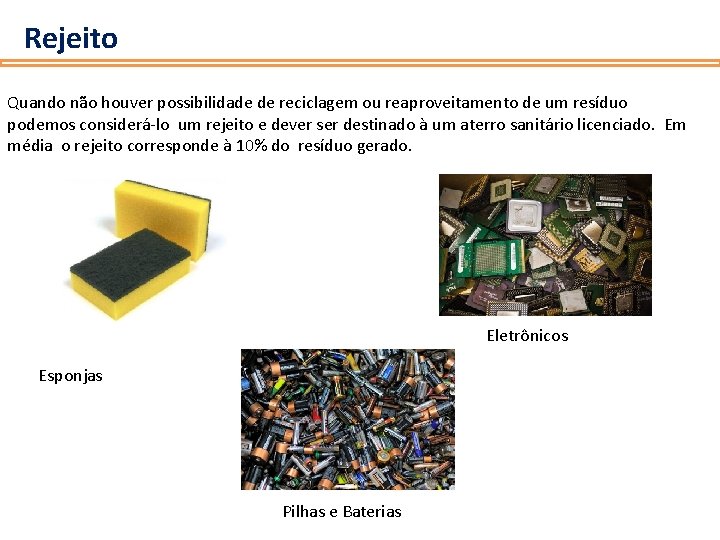 Rejeito

Quando não houver possibilidade de reciclagem ou reaproveitamento de um resíduo podemos considerá-lo um rejeito e dever ser destinado à um aterro sanitário licenciado. Em média o rejeito corresponde à 10% do resíduo gerado.

Eletrônicos

Esponjas

Pilhas e Baterias