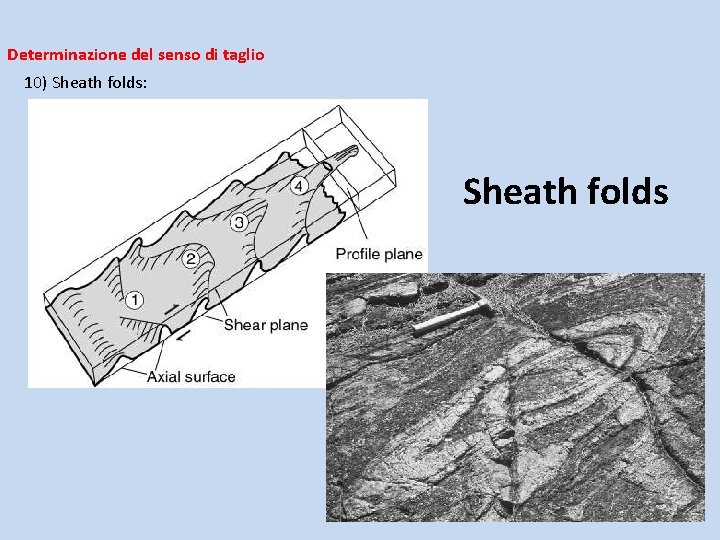 Determinazione del senso di taglio

10) Sheath folds:

4
3
2
1
Profile plane
Shear plane
Axial surface

Sheath folds