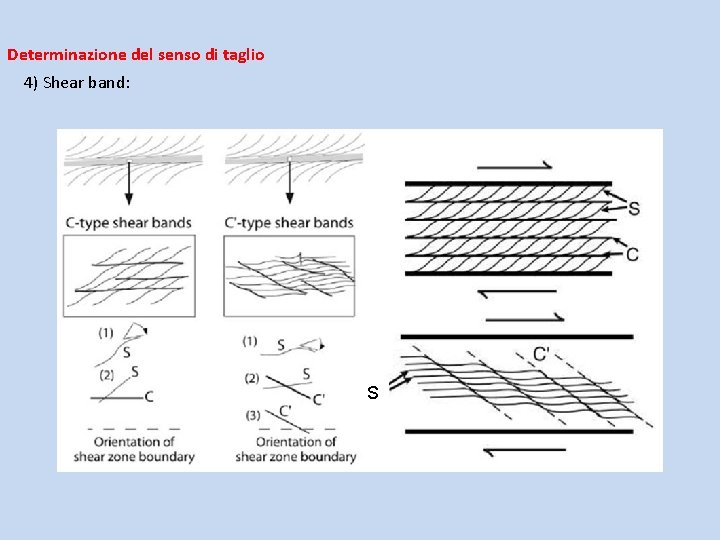 Determinazione del senso di taglio

4) Shear band:

C-type shear bands

(1) S

(2) S C

Orientation of shear zone boundary

C'-type shear bands

(1) S

(2) S C'

(3) C'

Orientation of shear zone boundary

S

C

C'

S