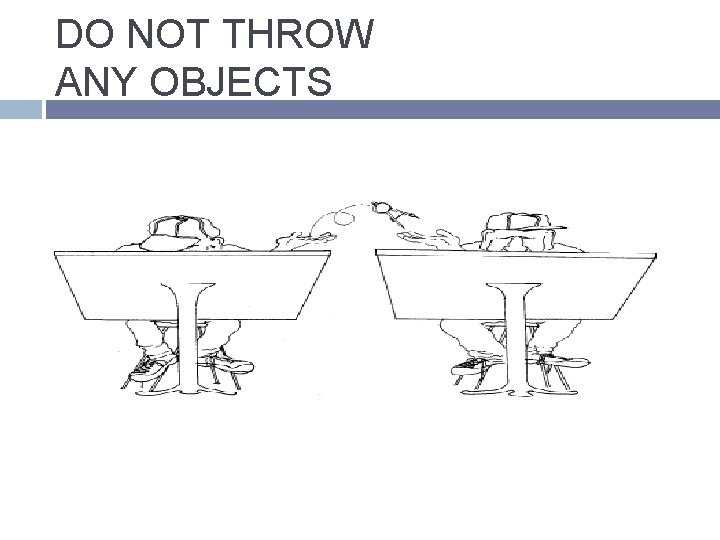 DO NOT THROW
ANY OBJECTS