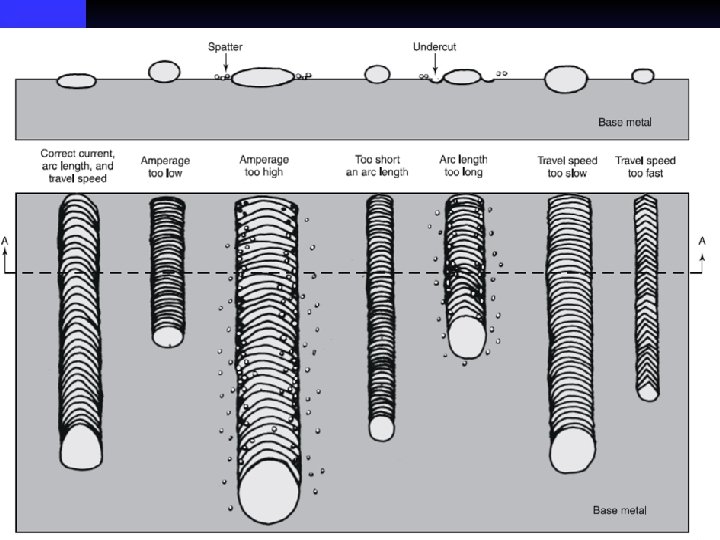 Spatter

Undercut

Base metal

Correct current, arc length, and travel speed

Amperage too low

Amperage too high

Too short an arc length

Arc length too long

Travel speed too slow

Travel speed too fast

A

A

Base metal