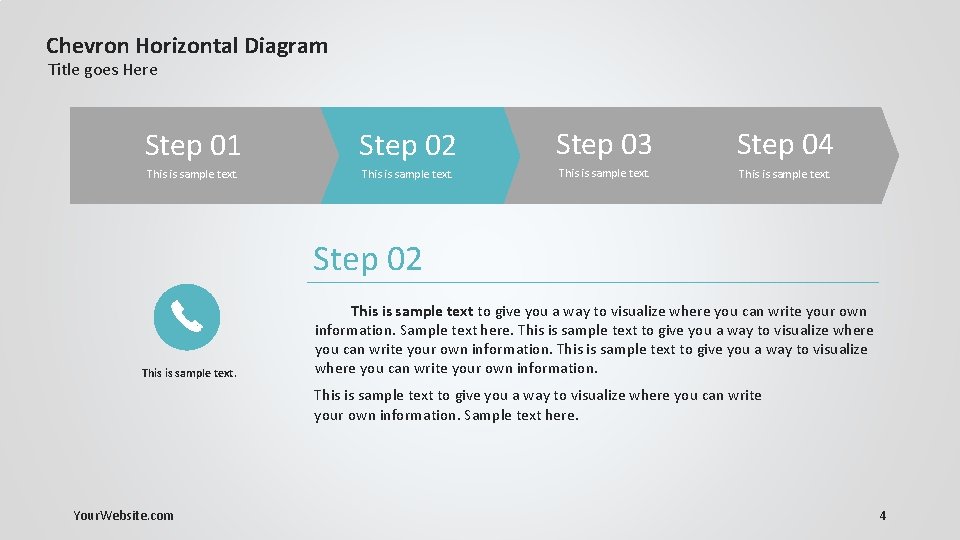 Chevron Horizontal Diagram
Title goes Here

Step 01
This is sample text.

Step 02
This is sample text.

Step 03
This is sample text.

Step 04
This is sample text.

Step 02

This is sample text.

This is sample text to give you a way to visualize where you can write your own information. Sample text here. This is sample text to give you a way to visualize where you can write your own information. This is sample text to give you a way to visualize where you can write your own information.

This is sample text to give you a way to visualize where you can write your own information. Sample text here.

YourWebsite.com

4