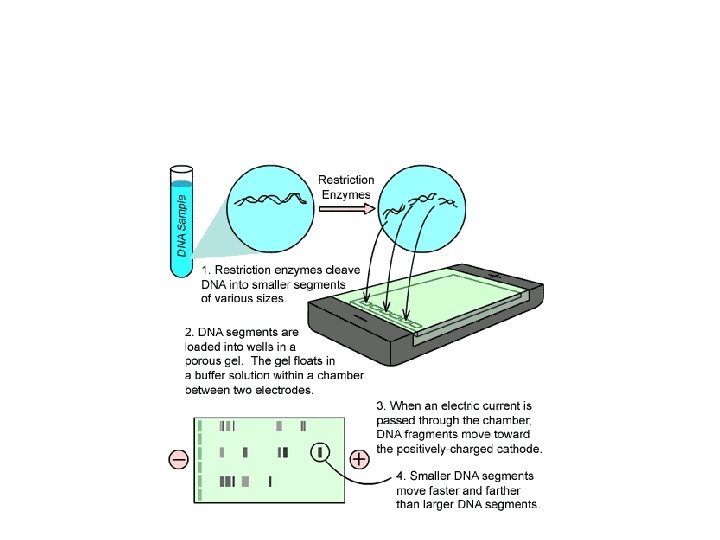 DNA Sample

Restriction Enzymes

1. Restriction enzymes cleave DNA into smaller segments of various sizes.

2. DNA segments are loaded into wells in a porous gel. The gel floats in a buffer solution within a chamber between two electrodes.

3. When an electric current is passed through the chamber, DNA fragments move toward the positively-charged cathode.

4. Smaller DNA segments move faster and farther than larger DNA segments.

−

+