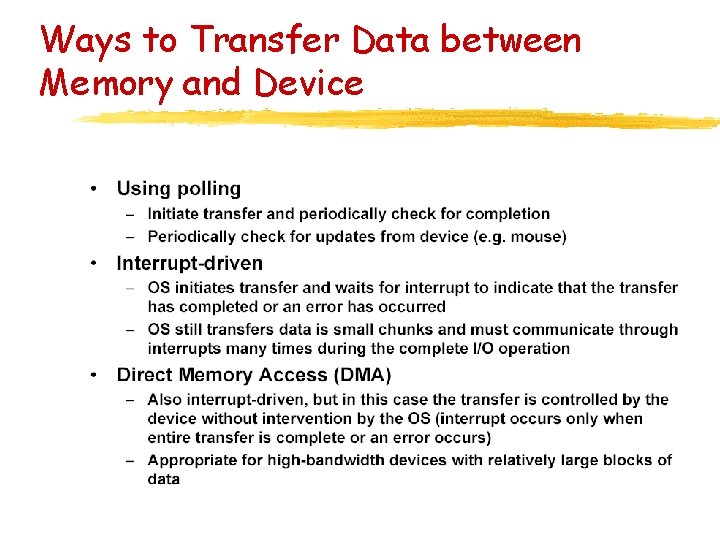 Ways to Transfer Data between Memory and Device

• Using polling
– Initiate transfer and periodically check for completion
– Periodically check for updates from device (e.g. mouse)
• Interrupt-driven
– OS initiates transfer and waits for interrupt to indicate that the transfer has completed or an error has occurred
– OS still transfers data is small chunks and must communicate through interrupts many times during the complete I/O operation
• Direct Memory Access (DMA)
– Also interrupt-driven, but in this case the transfer is controlled by the device without intervention by the OS (interrupt occurs only when entire transfer is complete or an error occurs)
– Appropriate for high-bandwidth devices with relatively large blocks of data