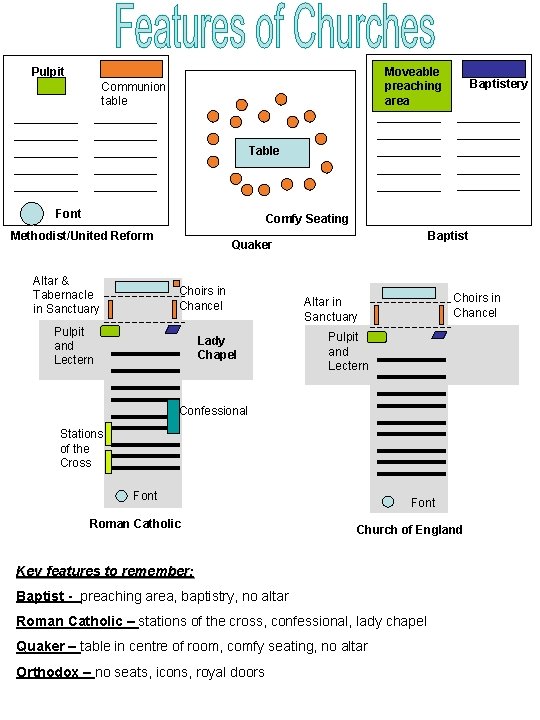 Features of Churches

Pulpit
Communion table
Font
Methodist/United Reform

Table
Comfy Seating
Quaker

Moveable preaching area
Baptistery
Baptist

Altar & Tabernacle in Sanctuary
Choirs in Chancel
Pulpit and Lectern
Lady Chapel
Confessional
Stations of the Cross
Font
Roman Catholic

Altar in Sanctuary
Choirs in Chancel
Pulpit and Lectern
Font
Church of England

Key features to remember:

Baptist - preaching area, baptistry, no altar

Roman Catholic – stations of the cross, confessional, lady chapel

Quaker – table in centre of room, comfy seating, no altar

Orthodox – no seats, icons, royal doors