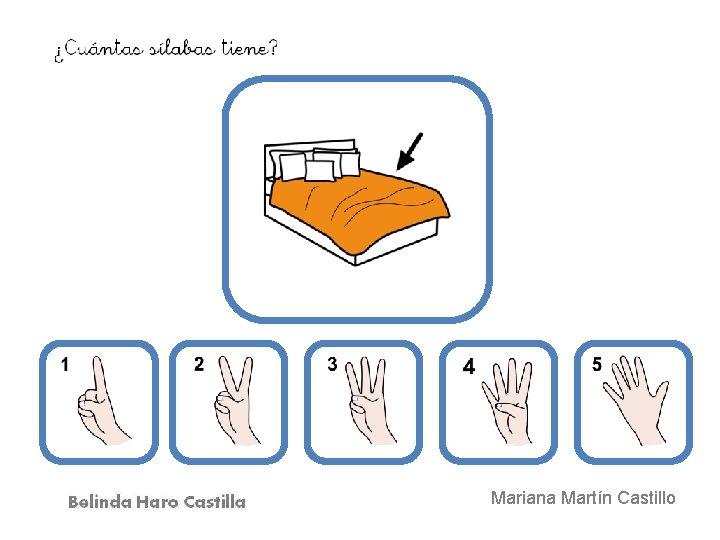 ¿Cuántas sílabas tiene?

1

2

3

4

5

Belinda Haro Castilla

Mariana Martín Castillo