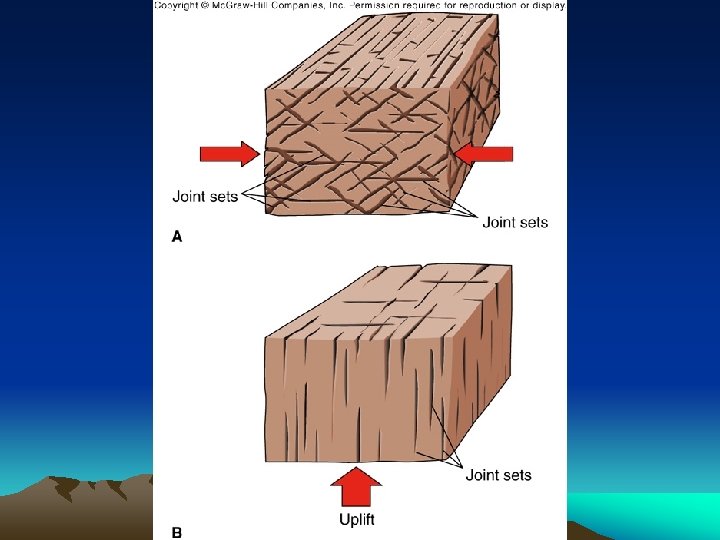 Copyright © McGraw-Hill Companies, Inc. Permission required for reproduction or display.

Joint sets

Joint sets

A

Joint sets

Uplift

B