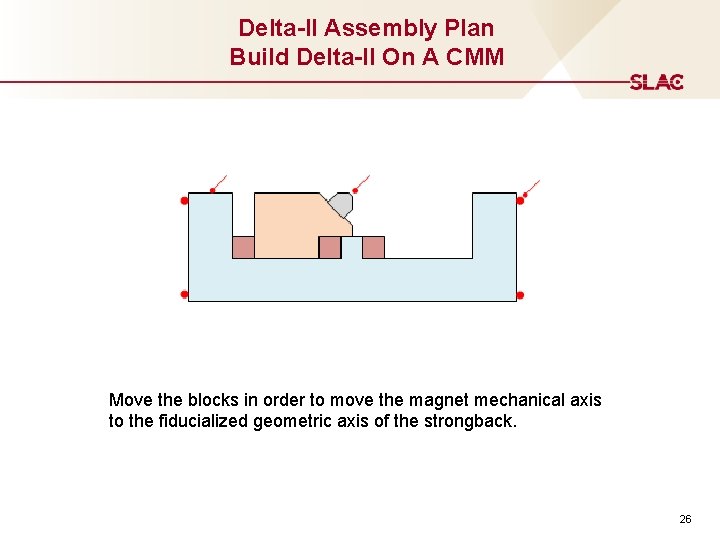 Delta-II Assembly Plan
Build Delta-II On A CMM

SLAC

Move the blocks in order to move the magnet mechanical axis to the fiducialized geometric axis of the strongback.

26