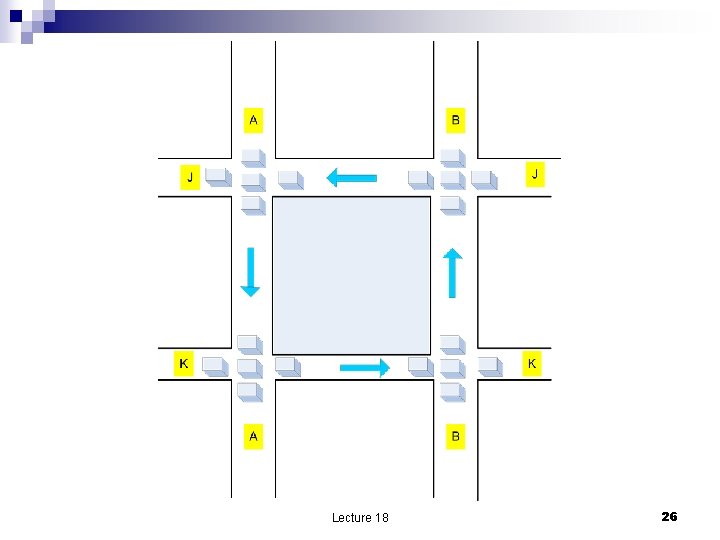 A

B

J

J

K

K

A

B

Lecture 18

26