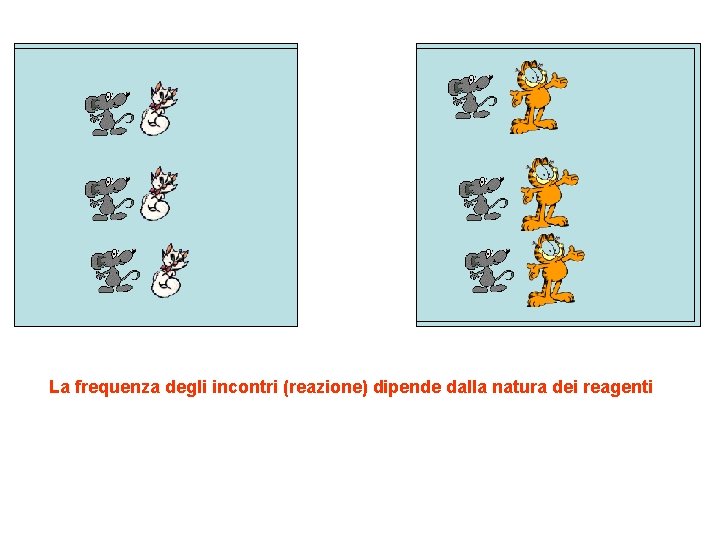 La frequenza degli incontri (reazione) dipende dalla natura dei reagenti