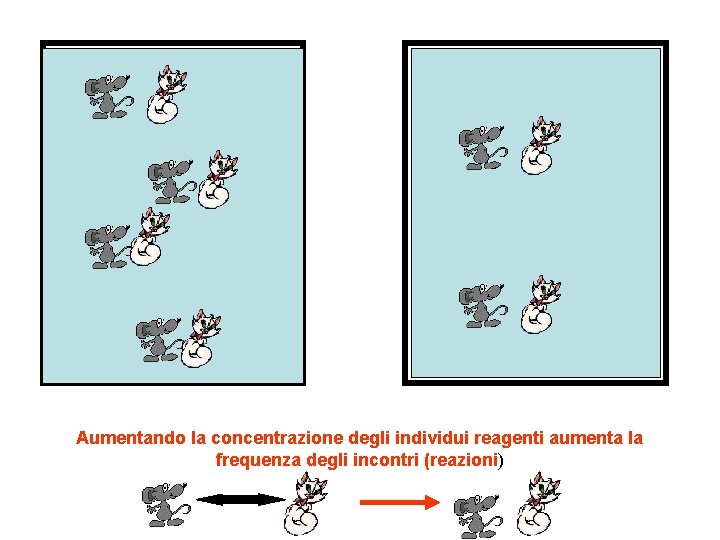 Aumentando la concentrazione degli individui reagenti aumenta la frequenza degli incontri (reazioni)