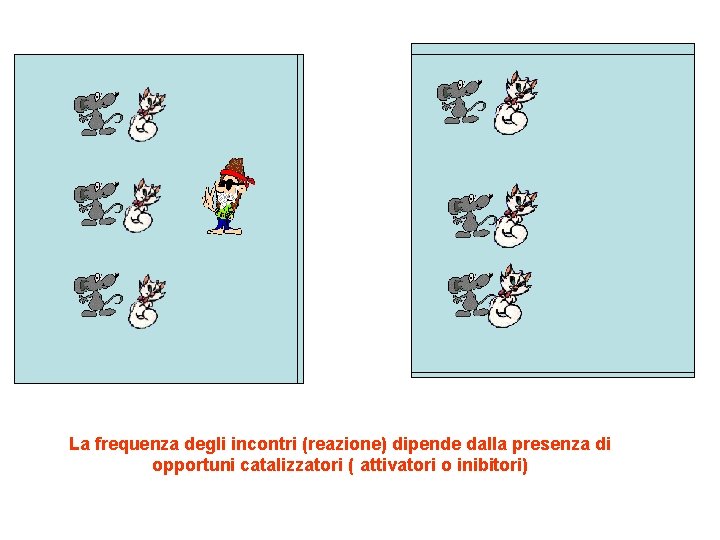 La frequenza degli incontri (reazione) dipende dalla presenza di opportuni catalizzatori ( attivatori o inibitori)