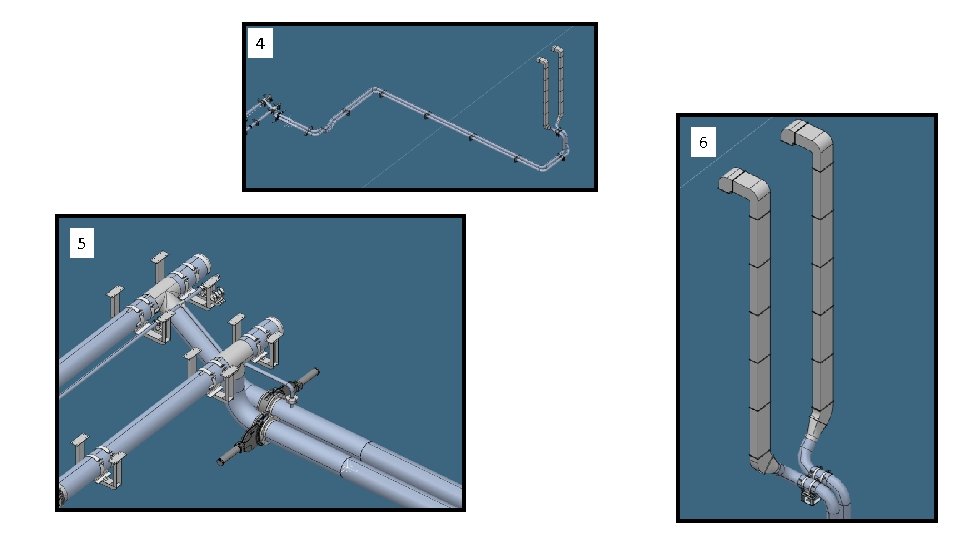 4

5

6