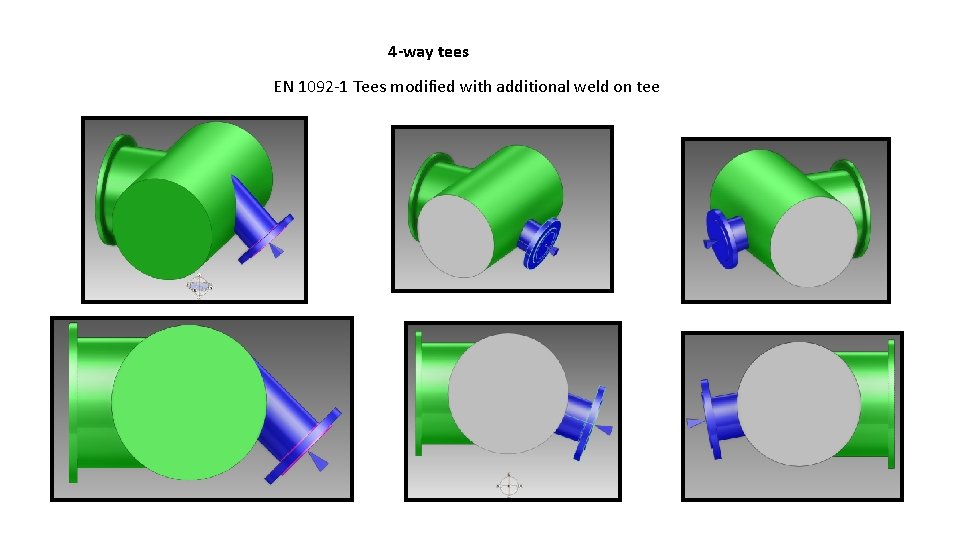 4-way tees

EN 1092-1 Tees modified with additional weld on tee