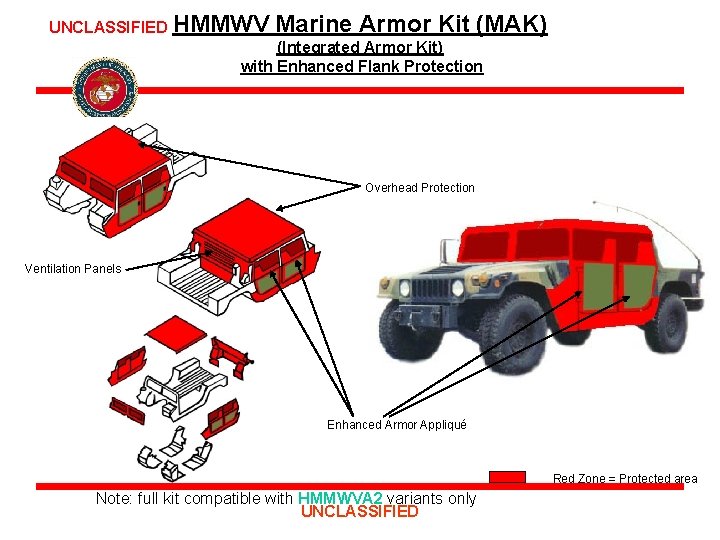 UNCLASSIFIED HMMWV Marine Armor Kit (MAK)
(Integrated Armor Kit)
with Enhanced Flank Protection

Overhead Protection

Ventilation Panels

Enhanced Armor Appliqué

Red Zone = Protected area

Note: full kit compatible with HMMWVA2 variants only
UNCLASSIFIED