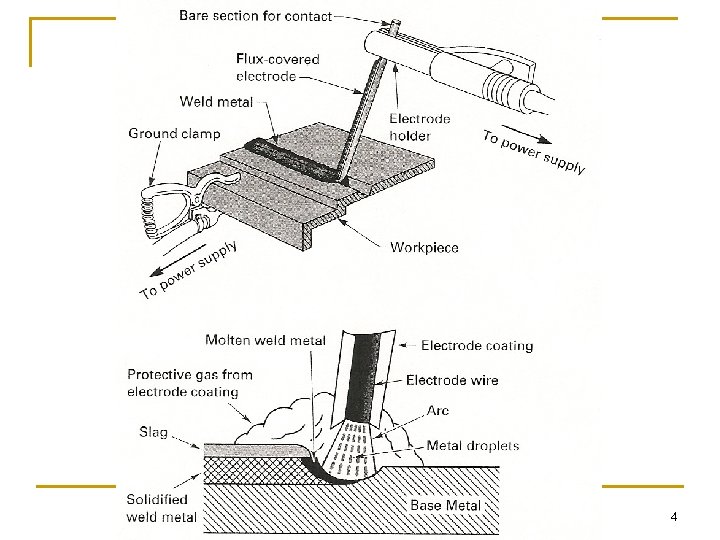 Bare section for contact

Flux-covered electrode

Weld metal

Ground clamp

Electrode holder

To power supply

Workpiece

To power supply

Molten weld metal

Electrode coating

Protective gas from electrode coating

Electrode wire

Arc

Slag

Metal droplets

Solidified weld metal

Base Metal

4