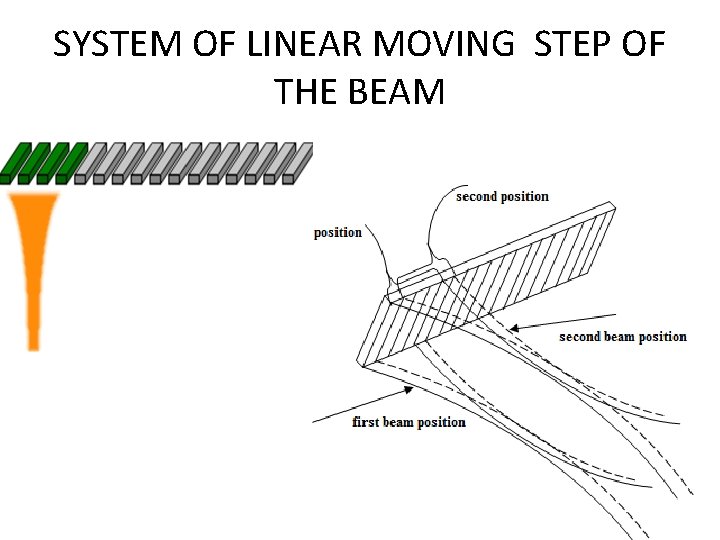 SYSTEM OF LINEAR MOVING STEP OF THE BEAM

second position

position

second beam position

first beam position