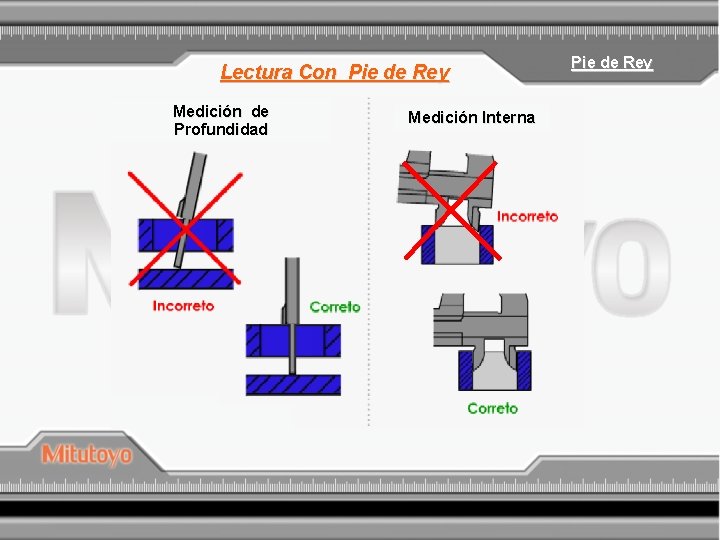 Pie de Rey

Lectura Con Pie de Rey

Medición de Profundidad

Incorreto

Correto

Medición Interna

Incorreto

Correto

Mitutoyo