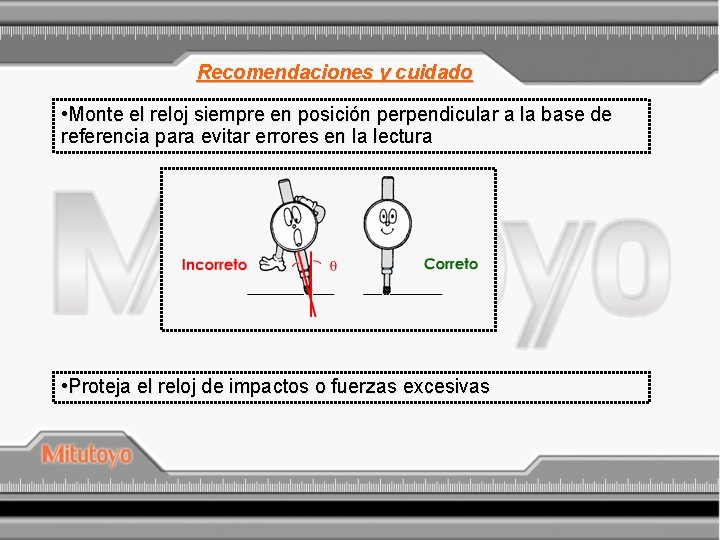 Recomendaciones y cuidado

•Monte el reloj siempre en posición perpendicular a la base de referencia para evitar errores en la lectura

Incorreto $\theta$

Correto

•Proteja el reloj de impactos o fuerzas excesivas

Mitutoyo