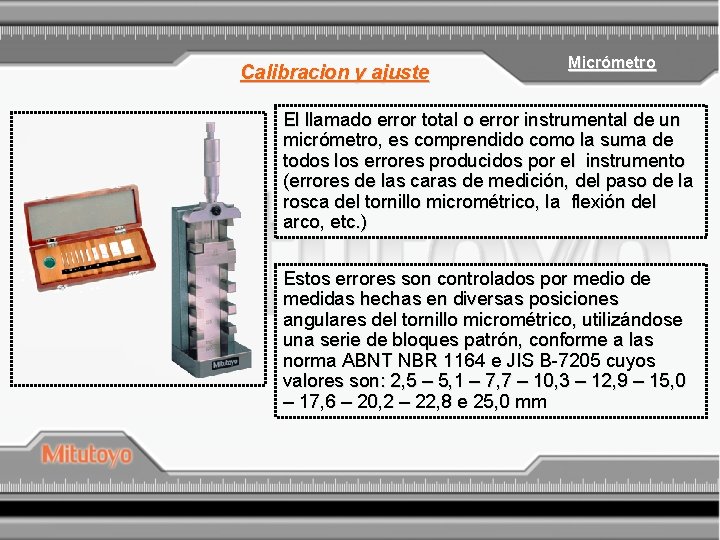 Micrómetro

Calibracion y ajuste

El llamado error total o error instrumental de un micrómetro, es comprendido como la suma de todos los errores producidos por el instrumento (errores de las caras de medición, del paso de la rosca del tornillo micrométrico, la flexión del arco, etc.)

Estos errores son controlados por medio de medidas hechas en diversas posiciones angulares del tornillo micrométrico, utilizándose una serie de bloques patrón, conforme a las norma ABNT NBR 1164 e JIS B-7205 cuyos valores son: 2,5 – 5,1 – 7,7 – 10,3 – 12,9 – 15,0 – 17,6 – 20,2 – 22,8 e 25,0 mm

Mitutoyo

Mitutoyo