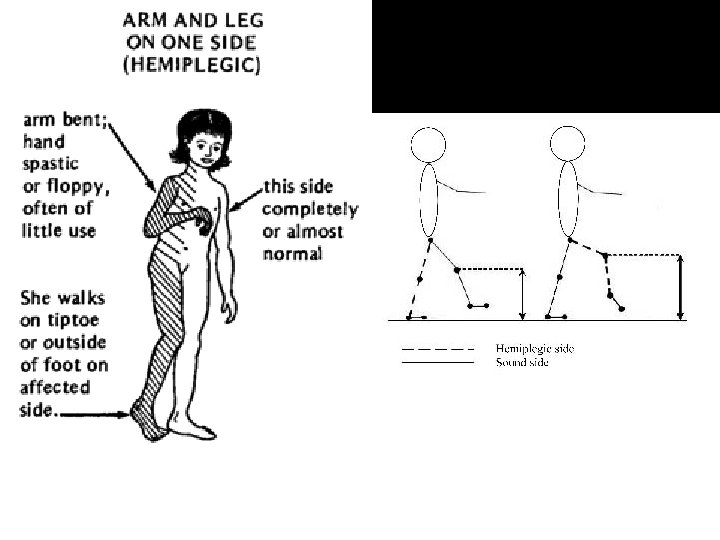 ARM AND LEG ON ONE SIDE (HEMIPLEGIC)

arm bent; hand spastic or floppy, often of little use

this side completely or almost normal

She walks on tiptoe or outside of foot on affected side.

Hemiplegic side
Sound side