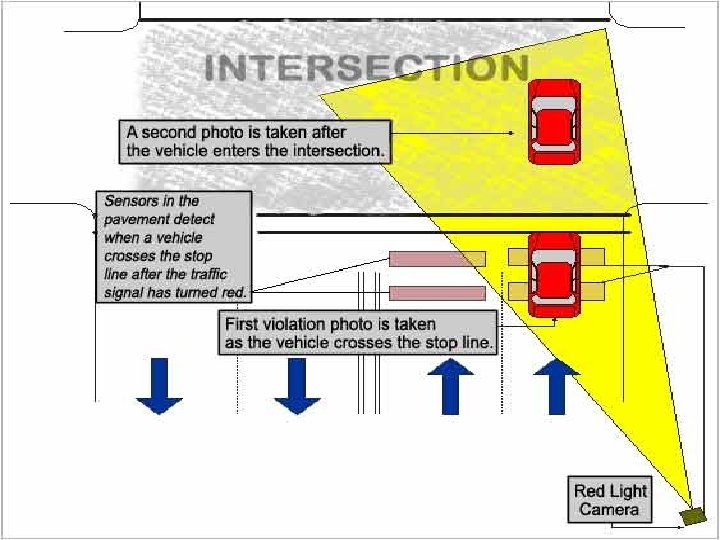 INTERSECTION

A second photo is taken after the vehicle enters the intersection.

Sensors in the pavement detect when a vehicle crosses the stop line after the traffic signal has turned red.

First violation photo is taken as the vehicle crosses the stop line.

Red Light Camera