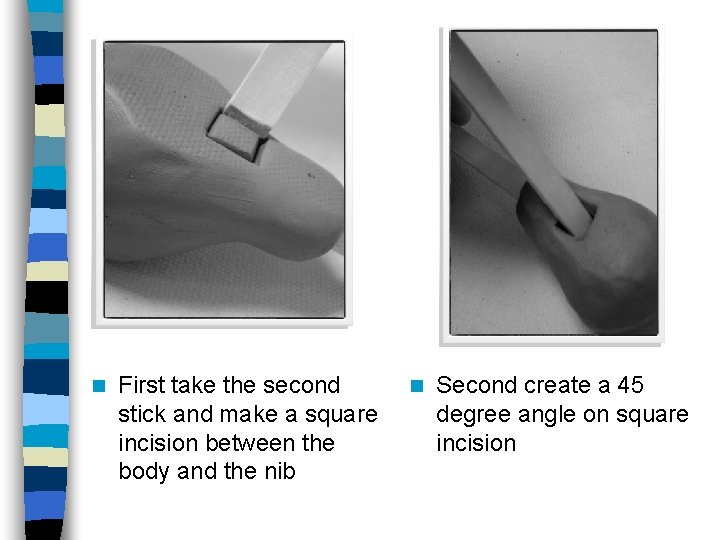 First take the second stick and make a square incision between the body and the nib

Second create a 45 degree angle on square incision