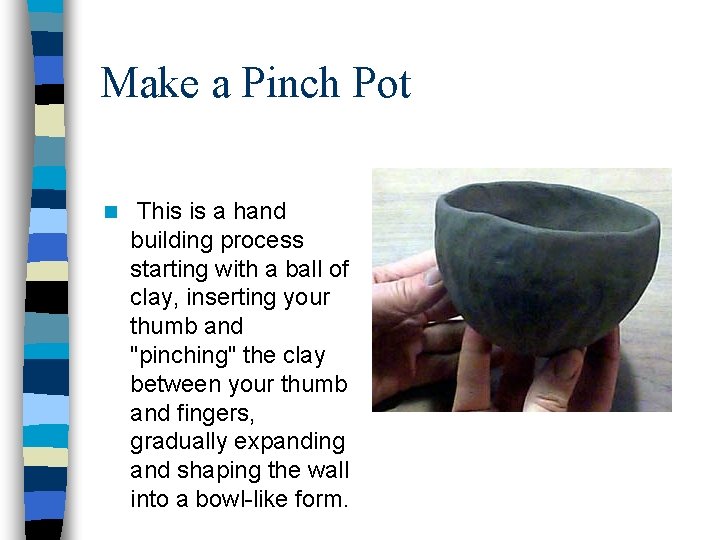 Make a Pinch Pot

This is a hand building process starting with a ball of clay, inserting your thumb and "pinching" the clay between your thumb and fingers, gradually expanding and shaping the wall into a bowl-like form.