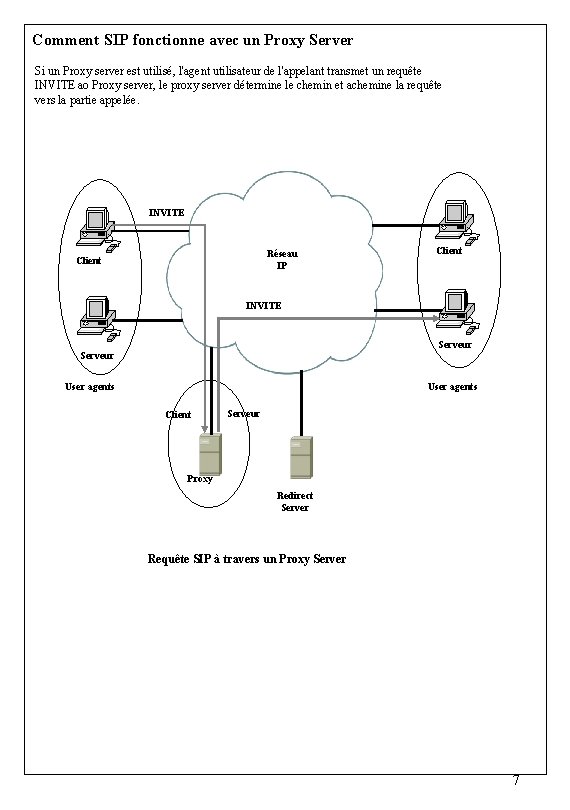 Comment SIP fonctionne avec un Proxy Server

Si un Proxy server est utilisé, l'agent utilisateur de l'appelant transmet un requête INVITE ao Proxy server, le proxy server détermine le chemin et achemine la requête vers la partie appelée.

INVITE

Client

Serveur

User agents

Réseau IP

INVITE

Client

Serveur

User agents

Client

Serveur

Proxy

Redirect Server

Requête SIP à travers un Proxy Server

7