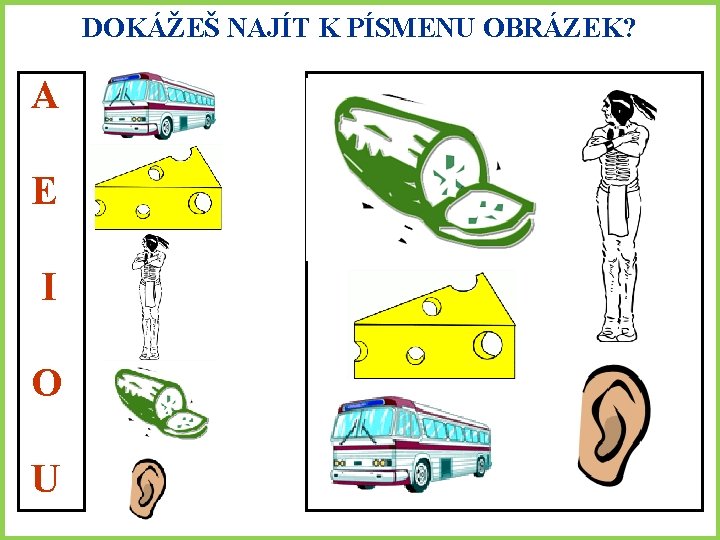 DOKÁŽEŠ NAJÍT K PÍSMENU OBRÁZEK?

A
E
I
O
U