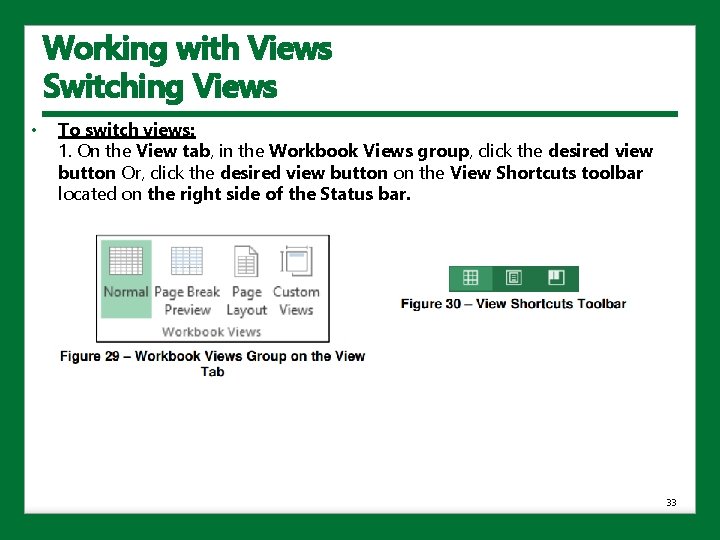 Working with Views
Switching Views

• To switch views:
1. On the View tab, in the Workbook Views group, click the desired view button Or, click the desired view button on the View Shortcuts toolbar located on the right side of the Status bar.

Normal Page Break Preview Page Layout Custom Views
Workbook Views

Figure 29 – Workbook Views Group on the View Tab

Figure 30 – View Shortcuts Toolbar

33